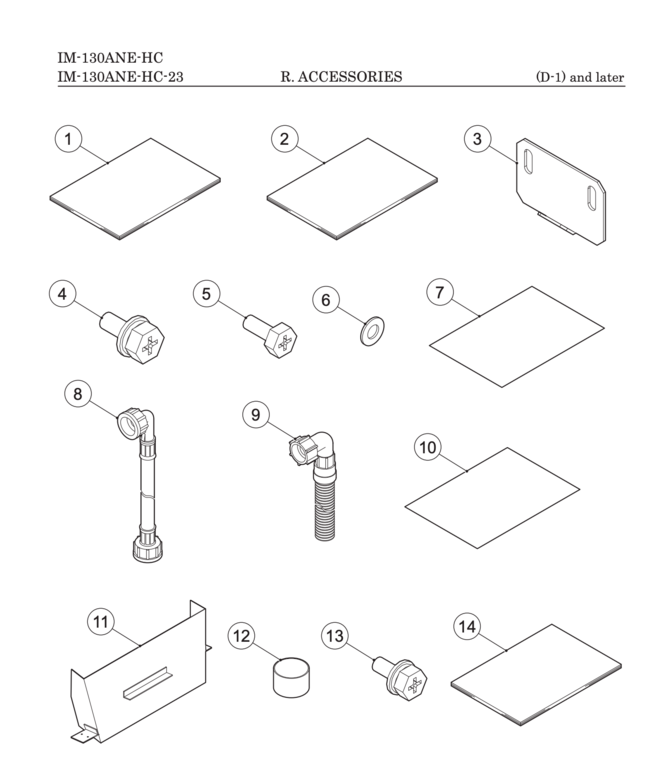 IM-130ANE-HC
IM-130ANE-HC-23
R. ACCESSORIES
(D-1) and later

1
2
3
4
5
6
7
8
9
10
11
12
13
14